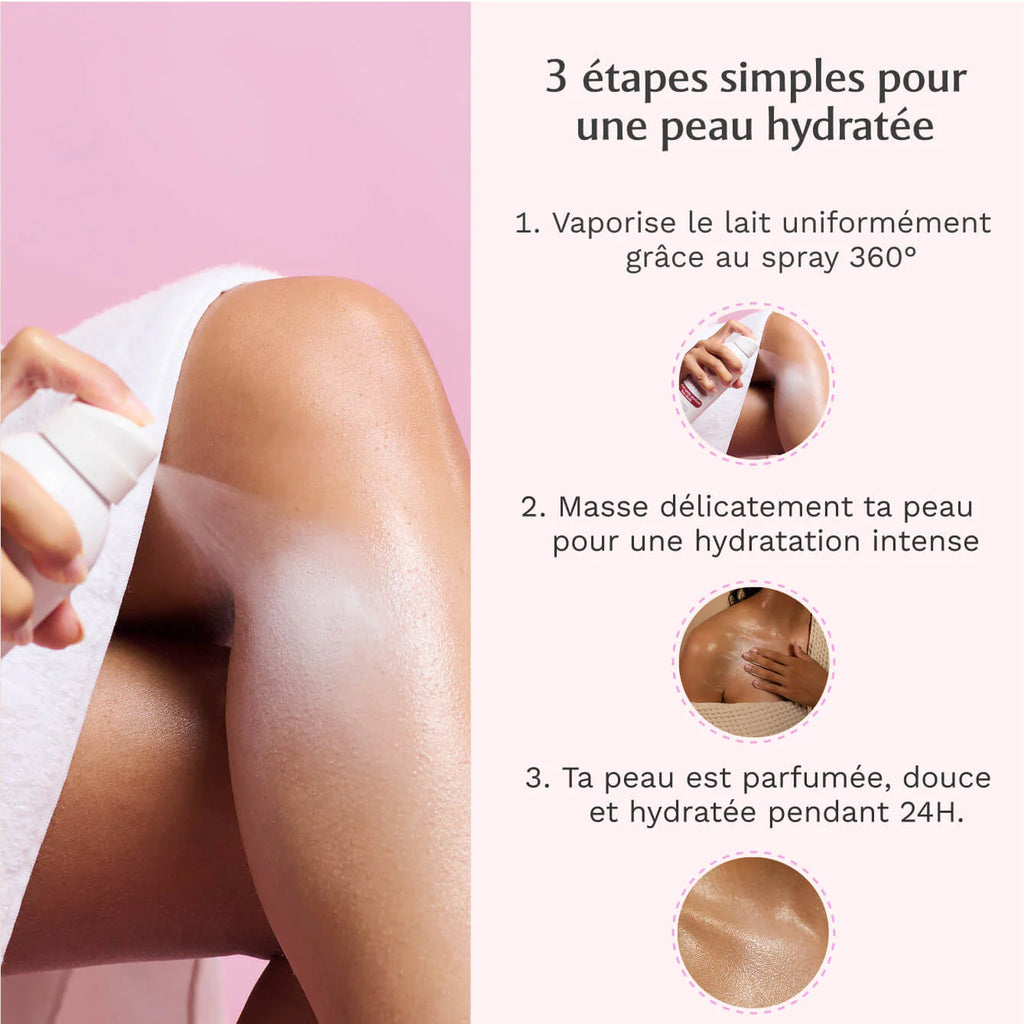 3 étapes simples pour une peau hydratée

1. Vaporise le lait uniformément grâce au spray 360°

2. Masse délicatement ta peau pour une hydratation intense

3. Ta peau est parfumée, douce et hydratée pendant 24H.