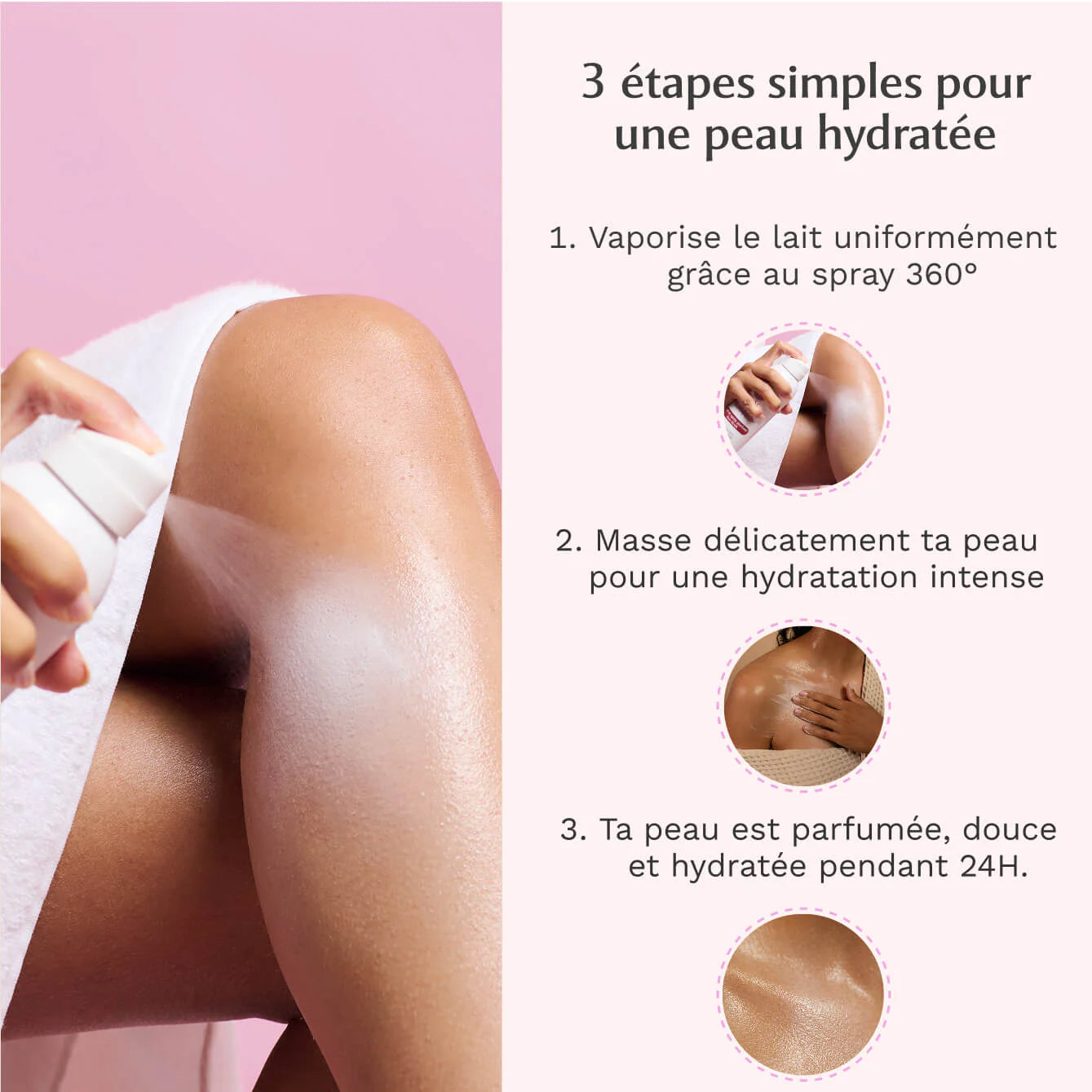 3 étapes simples pour une peau hydratée

1. Vaporise le lait uniformément grâce au spray 360°

2. Masse délicatement ta peau pour une hydratation intense

3. Ta peau est parfumée, douce et hydratée pendant 24H.